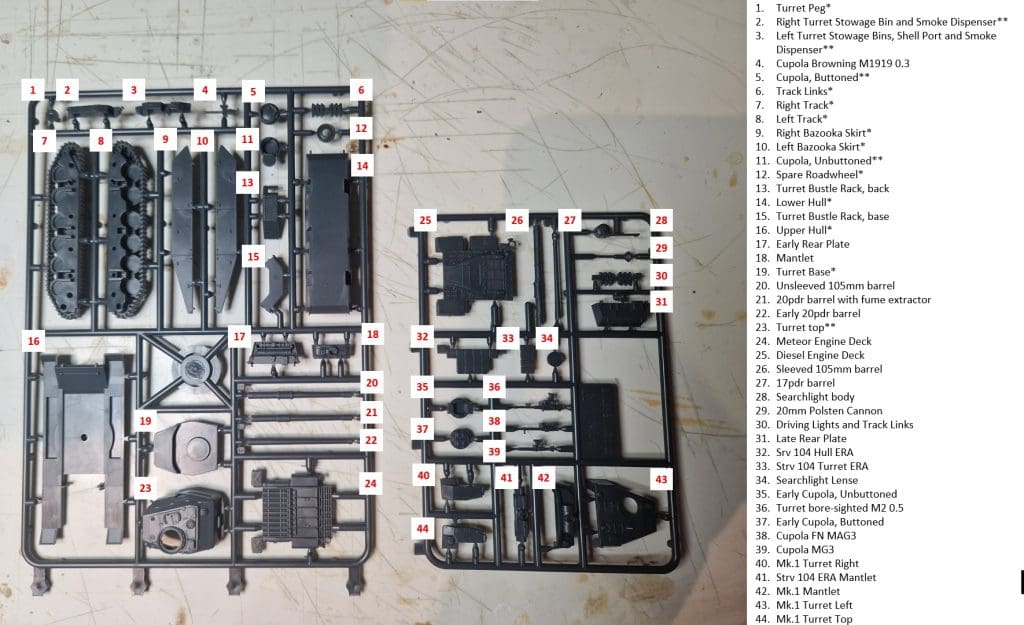 1 2 3 4 5 6
7 8 9 10 11 12
13 14
15
16 17 18
19
20
21
22
23 24
25 26 27 28
29
30
31
32 33 34
35 36
37 38
39
40 41 42 43
44

1. Turret Peg*
2. Right Turret Stowage Bin and Smoke Dispenser**
3. Left Turret Stowage Bins, Shell Port and Smoke Dispenser**
4. Cupola Browning M1919 0.3
5. Cupola, Buttoned**
6. Track Links*
7. Right Track*
8. Left Track*
9. Right Bazooka Skirt*
10. Left Bazooka Skirt*
11. Cupola, Unbuttoned**
12. Spare Roadwheel*
13. Turret Bustle Rack, back
14. Lower Hull*
15. Turret Bustle Rack, base
16. Upper Hull*
17. Early Rear Plate
18. Mantlet
19. Turret Base*
20. Unsleeved 105mm barrel
21. 20pdr barrel with fume extractor
22. Early 20pdr barrel
23. Turret top**
24. Meteor Engine Deck
25. Diesel Engine Deck
26. Sleeved 105mm barrel
27. 17pdr barrel
28. Searchlight body
29. 20mm Polsten Cannon
30. Driving Lights and Track Links
31. Late Rear Plate
32. Srv 104 Hull ERA
33. Strv 104 Turret ERA
34. Searchlight Lense
35. Early Cupola, Unbuttoned
36. Turret bore-sighted M2 0.5
37. Early Cupola, Buttoned
38. Cupola FN MAG3
39. Cupola MG3
40. Mk.1 Turret Right
41. Strv 104 ERA Mantlet
42. Mk.1 Mantlet
43. Mk.1 Turret Left
44. Mk.1 Turret Top